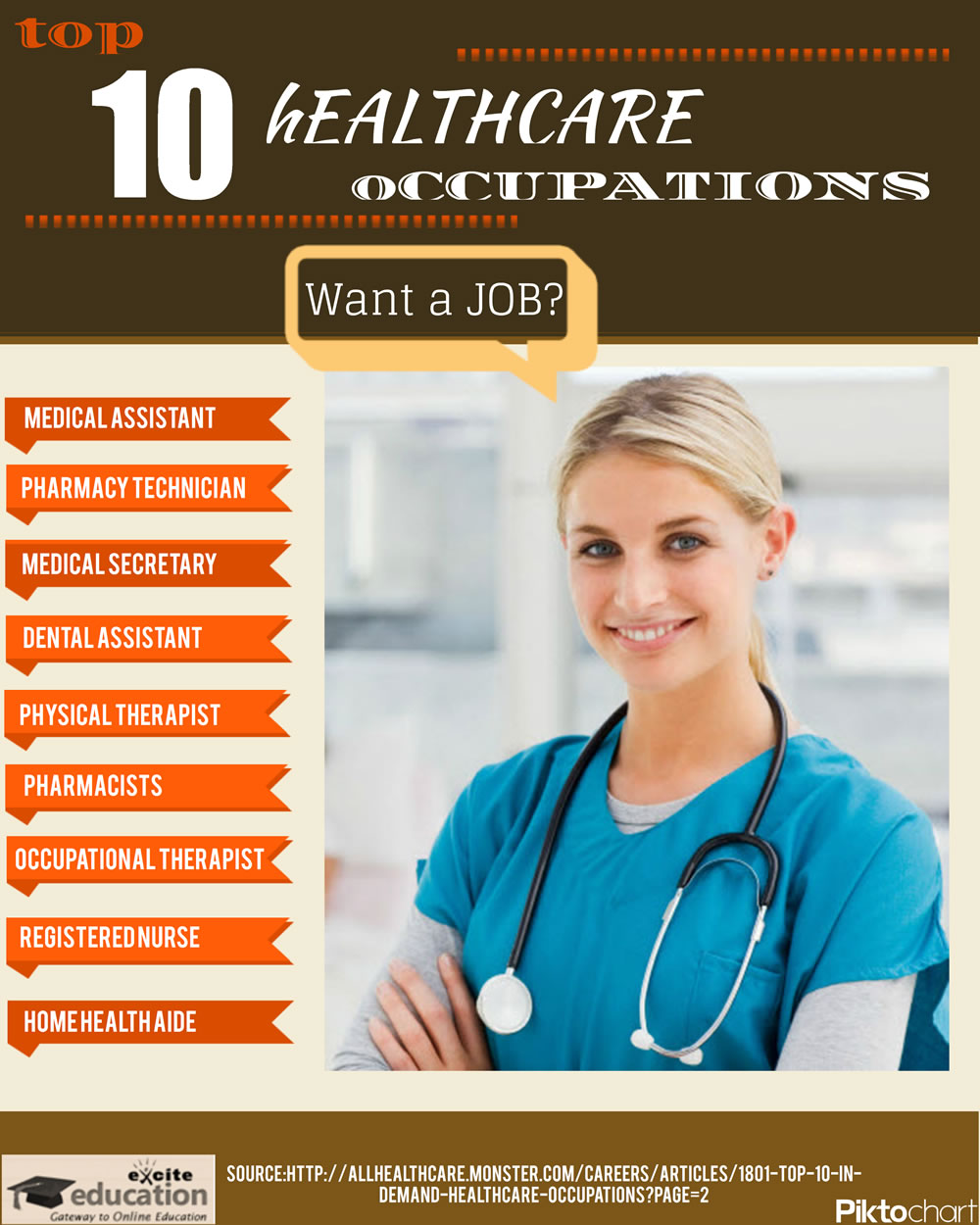 top 10 hEALTHCARE OCCUPATIONS

Want a JOB?

MEDICAL ASSISTANT

PHARMACY TECHNICIAN

MEDICAL SECRETARY

DENTAL ASSISTANT

PHYSICAL THERAPIST

PHARMACISTS

OCCUPATIONAL THERAPIST

REGISTERED NURSE

HOME HEALTH AIDE

excite education
Gateway to Online Education

SOURCE:HTTP://ALLHEALTHCARE.MONSTER.COM/CAREERS/ARTICLES/1801-TOP-10-IN-DEMAND-HEALTHCARE-OCCUPATIONS?PAGE=2

Piktochart